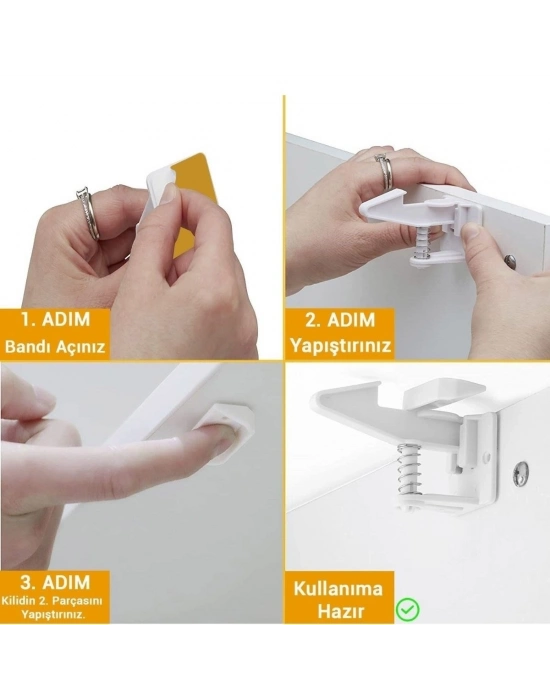 1. ADIM
Bandı Açınız

2. ADIM
Yapıştırınız

3. ADIM
Kilidin 2. Parçasını Yapıştırınız.

Kullanıma Hazır