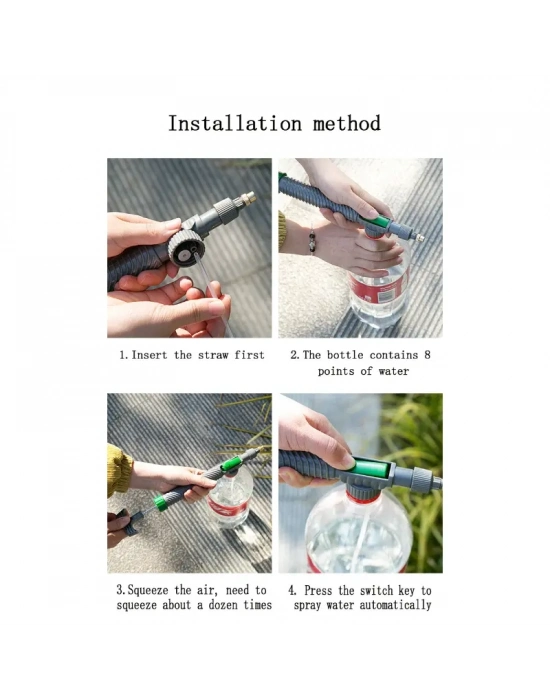 Installation method

1. Insert the straw first

2. The bottle contains 8 points of water

3. Squeeze the air, need to squeeze about a dozen times

4. Press the switch key to spray water automatically