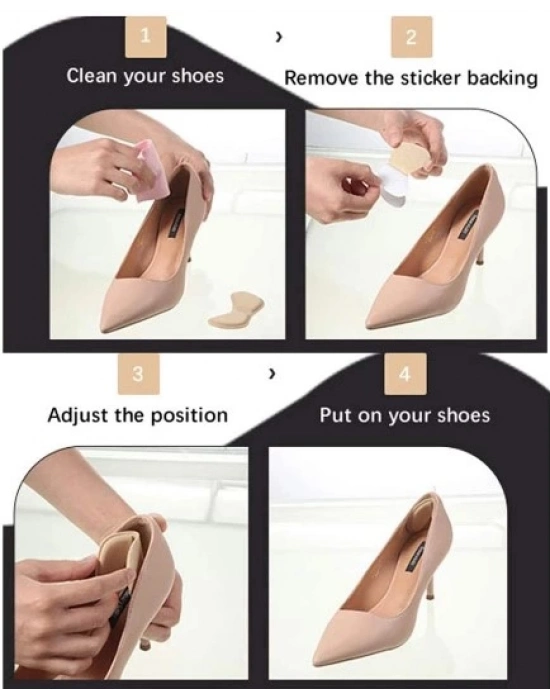 1

Clean your shoes

›

2

Remove the sticker backing

3

Adjust the position

›

4

Put on your shoes