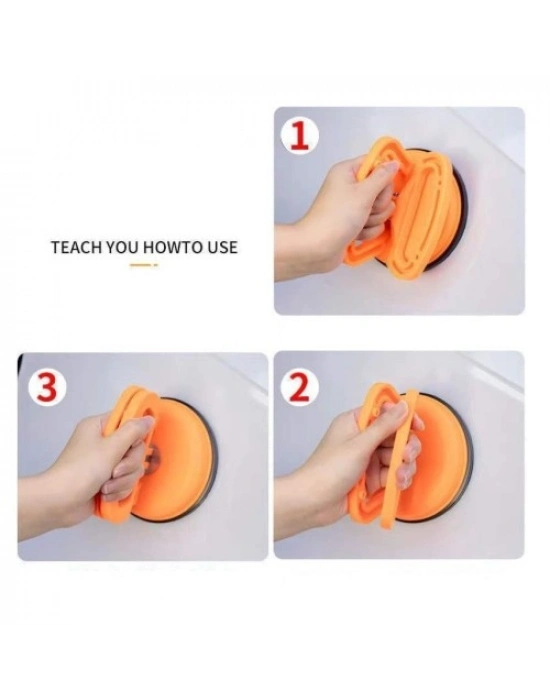 TEACH YOU HOWTO USE

1

3

2