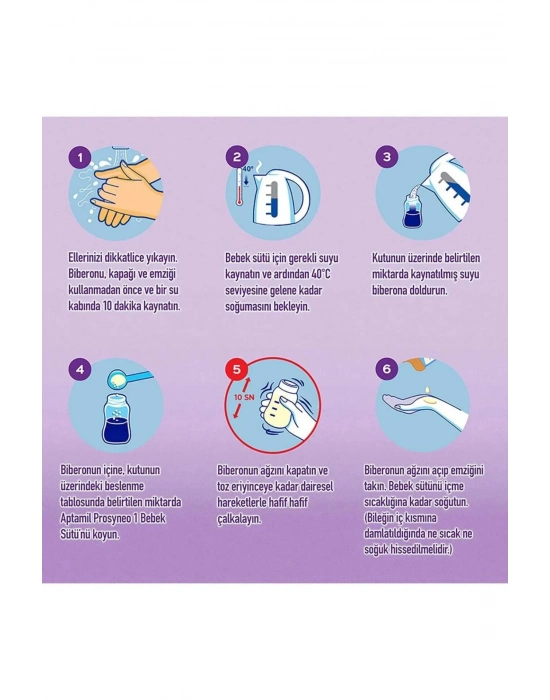 1

Ellerinizi dikkatlice yıkayın. Biberonu, kapağı ve emziği kullanmadan önce ve bir su kabında 10 dakika kaynatın.

2

40°

Bebek sütü için gerekli suyu kaynatın ve ardından 40°C seviyesine gelene kadar soğumasını bekleyin.

3

Kutunun üzerinde belirtilen miktarda kaynatılmış suyu biberona doldurun.

4

Biberonun içine, kutunun üzerindeki beslenme tablosunda belirtilen miktarda Aptamil Prosyneo 1 Bebek Sütü'nü koyun.

5

10 SN

Biberonun ağzını kapatın ve toz eriyinceye kadar dairesel hareketlerle hafif hafif çalkalayın.

6

Biberonun ağzını açıp emziğini takın. Bebek sütünü içme sıcaklığına kadar soğutun. (Bileğin iç kısmına damlatıldığında ne sıcak ne soğuk hissedilmelidir.)