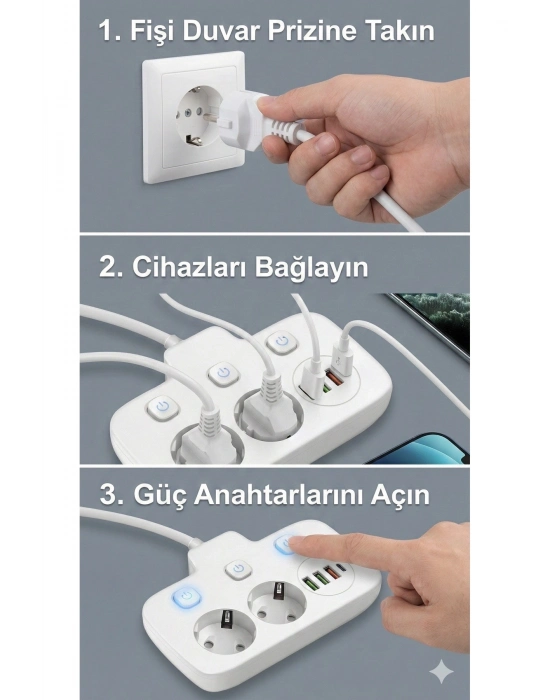 1. Fişi Duvar Prizine Takın

2. Cihazları Bağlayın

3. Güç Anahtarlarını Açın