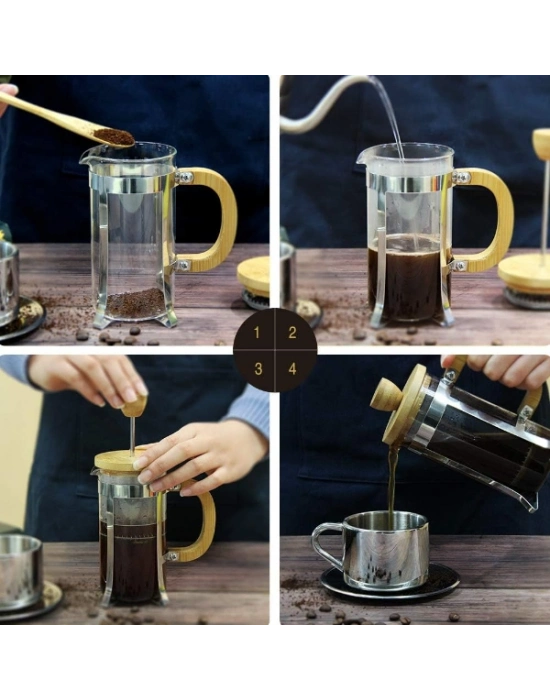 1 2
3 4