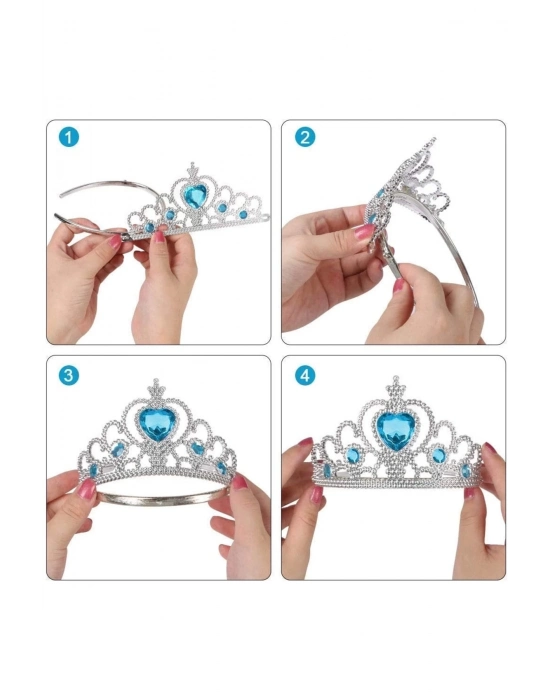 1

2

3

4