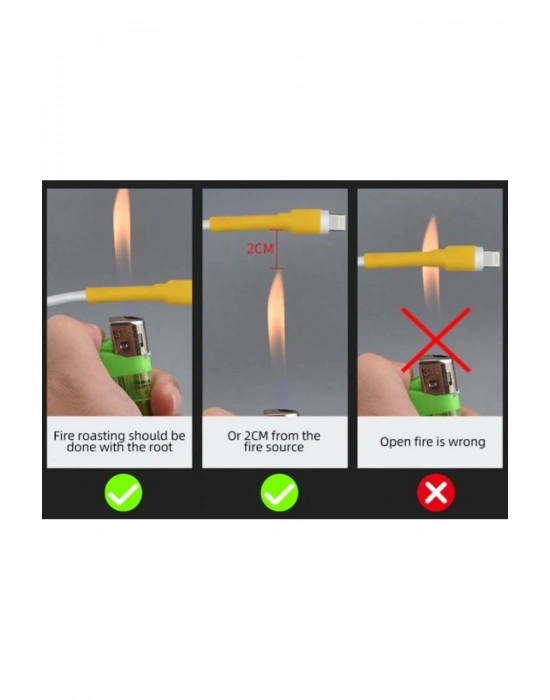 2CM

Fire roasting should be done with the root

Or 2CM from the fire source

Open fire is wrong