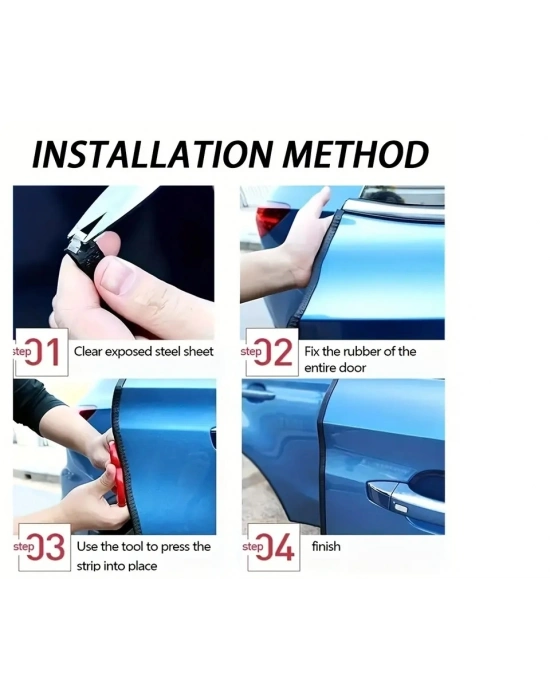 INSTALLATION METHOD

step 01 Clear exposed steel sheet

step 02 Fix the rubber of the entire door

step 03 Use the tool to press the strip into place

step 04 finish