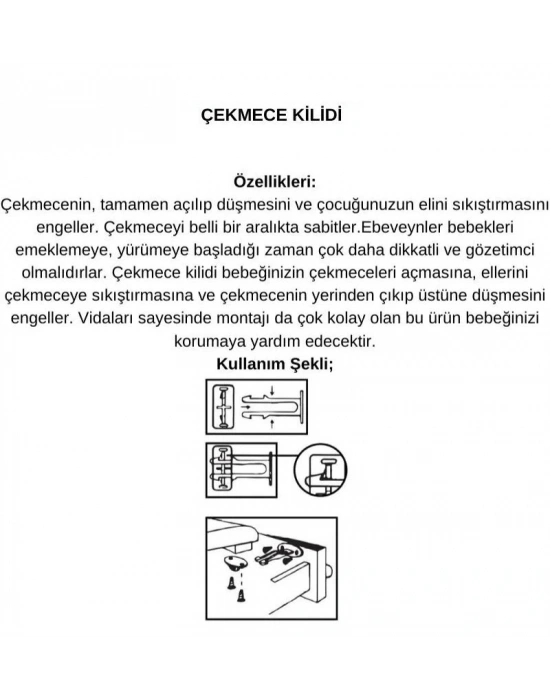 ÇEKMECE KİLİDİ

Özellikleri:
Çekmecenin, tamamen açılıp düşmesini ve çocuğunuzun elini sıkıştırmasını engeller. Çekmeceyi belli bir aralıkta sabitler.Ebeveynler bebekleri emeklemeye, yürümeye başladığı zaman çok daha dikkatli ve gözetimci olmalıdırlar. Çekmece kilidi bebeğinizin çekmeceleri açmasına, ellerini çekmeceye sıkıştırmasına ve çekmecenin yerinden çıkıp üstüne düşmesini engeller. Vidaları sayesinde montajı da çok kolay olan bu ürün bebeğinizi korumaya yardım edecektir.
Kullanım Şekli;