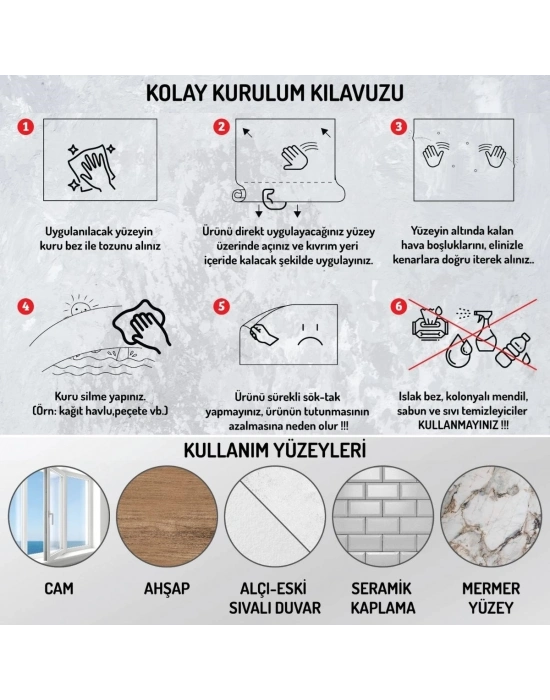 KOLAY KURULUM KILAVUZU

1

Uygulanılacak yüzeyin kuru bez ile tozunu alınız

2

Ürünü direkt uygulayacağınız yüzey üzerinde açınız ve kıvrım yeri içeride kalacak şekilde uygulayınız.

3

Yüzeyin altında kalan hava boşluklarını, elinizle kenarlara doğru iterek alınız..

4

Kuru silme yapınız. (Örn: kağıt havlu,peçete vb.)

5

Ürünü sürekli sök-tak yapmayınız, ürünün tutunmasının azalmasına neden olur !!!

6

Islak bez, kolonyalı mendil, sabun ve sıvı temizleyiciler KULLANMAYINIZ !!!

KULLANIM YÜZEYLERİ

CAM

AHŞAP

ALÇI-ESKİ SIVALI DUVAR

SERAMİK KAPLAMA

MERMER YÜZEY