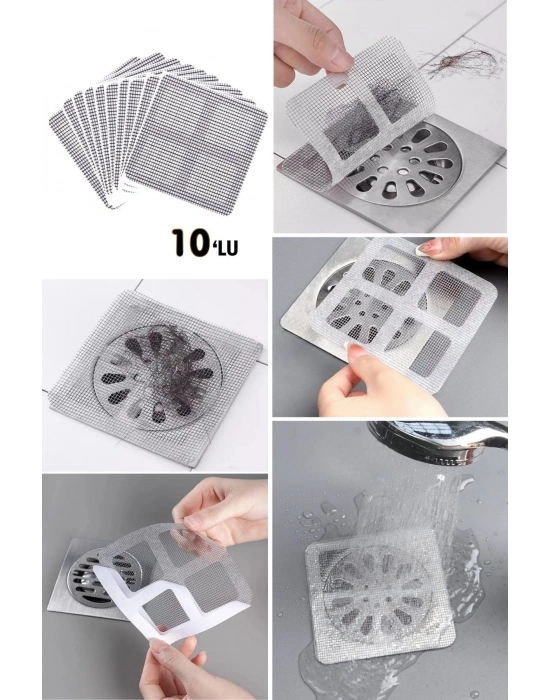 10'LU