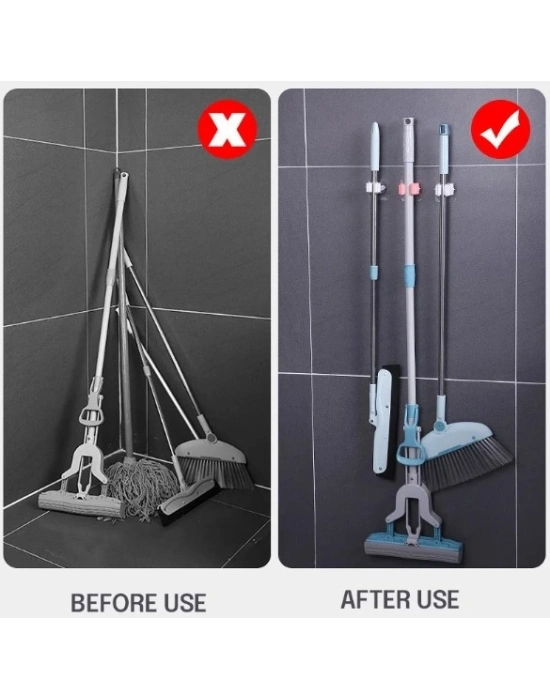 BEFORE USE

AFTER USE