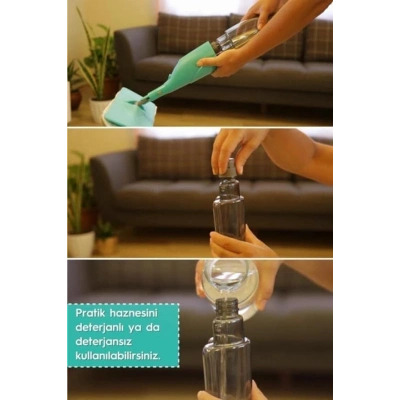 Pratik haznesini deterjanlı ya da deterjansız kullanılabilirsiniz.