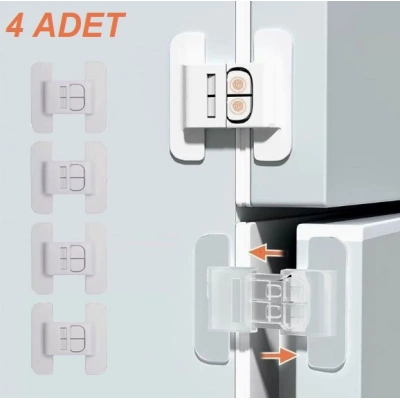 4 ADET