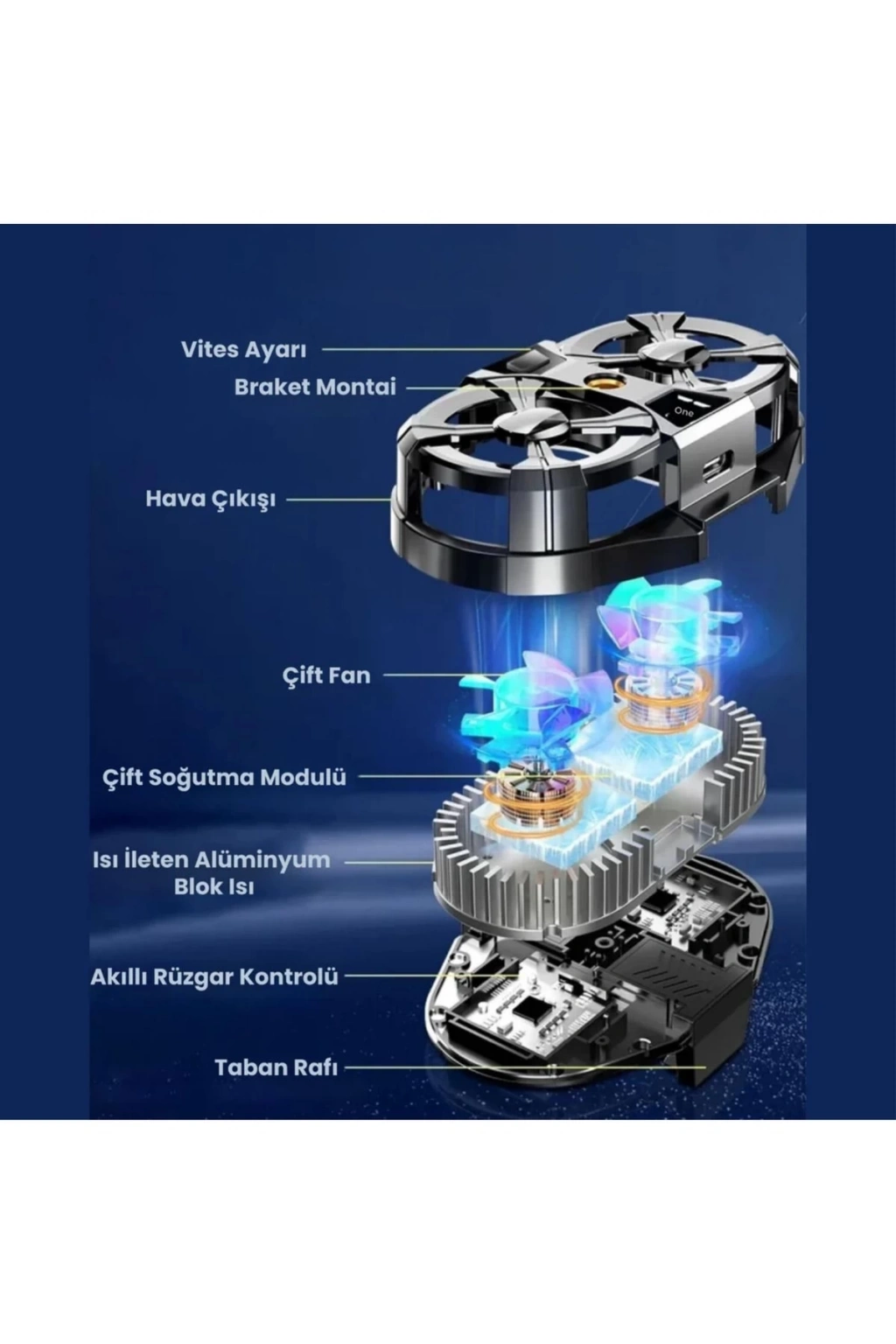 Vites Ayarı

Braket Montai

One

Hava Çıkışı

Çift Fan

Çift Soğutma Modulü

Isı İleten Alüminyum Blok Isı

Akıllı Rüzgar Kontrolü

Taban Rafı