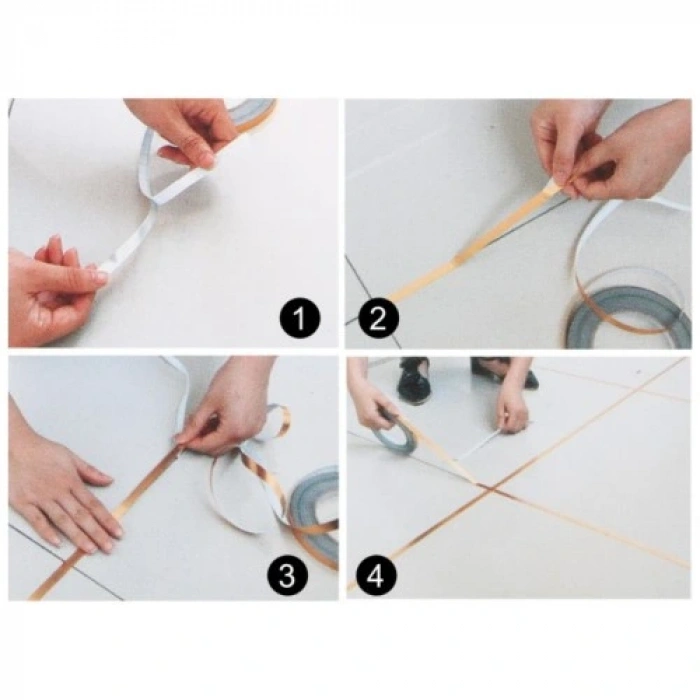 1
2
3
4