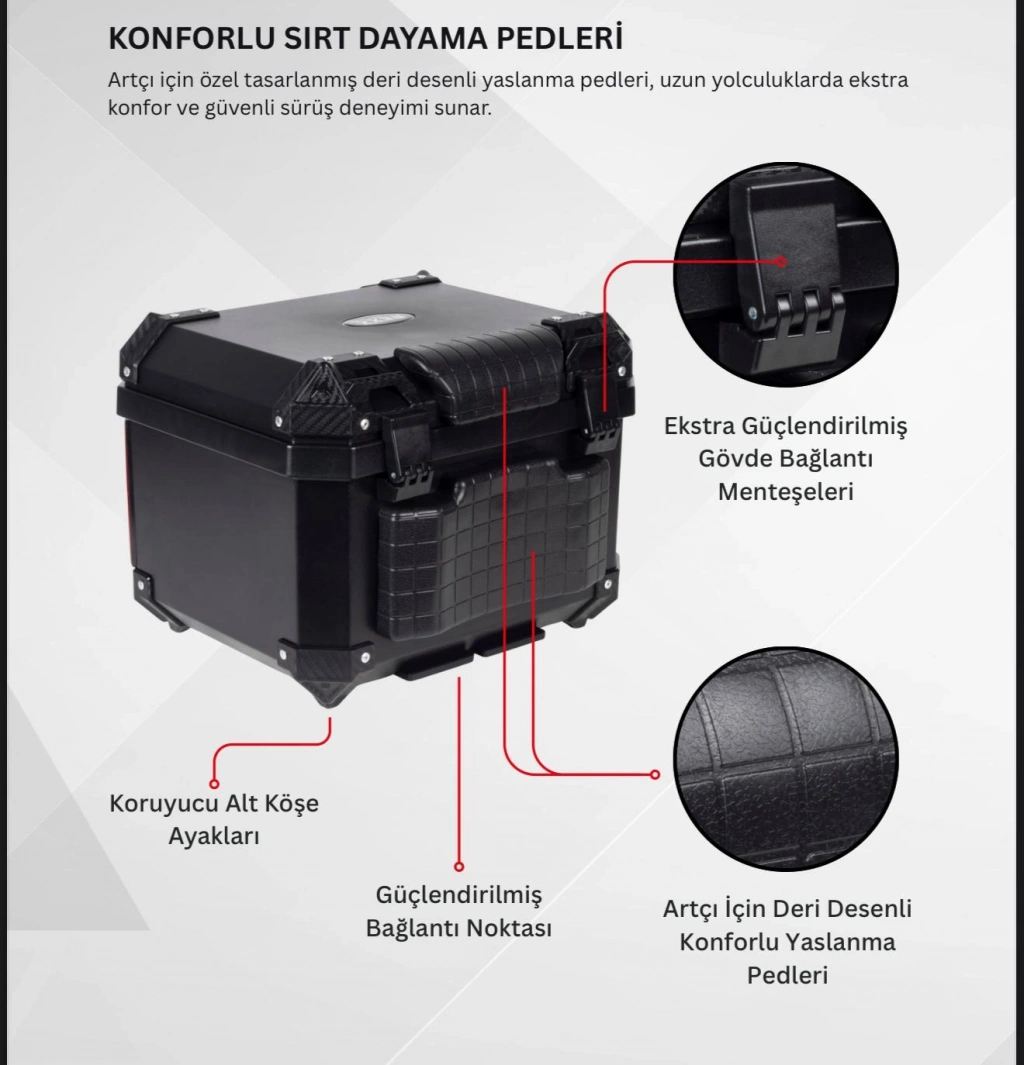 KONFORLU SIRT DAYAMA PEDLERİ

Artçı için özel tasarlanmış deri desenli yaslanma pedleri, uzun yolculuklarda ekstra konfor ve güvenli sürüş deneyimi sunar.

Ekstra Güçlendirilmiş Gövde Bağlantı Menteşeleri

Koruyucu Alt Köşe Ayakları

Güçlendirilmiş Bağlantı Noktası

Artçı İçin Deri Desenli Konforlu Yaslanma Pedleri