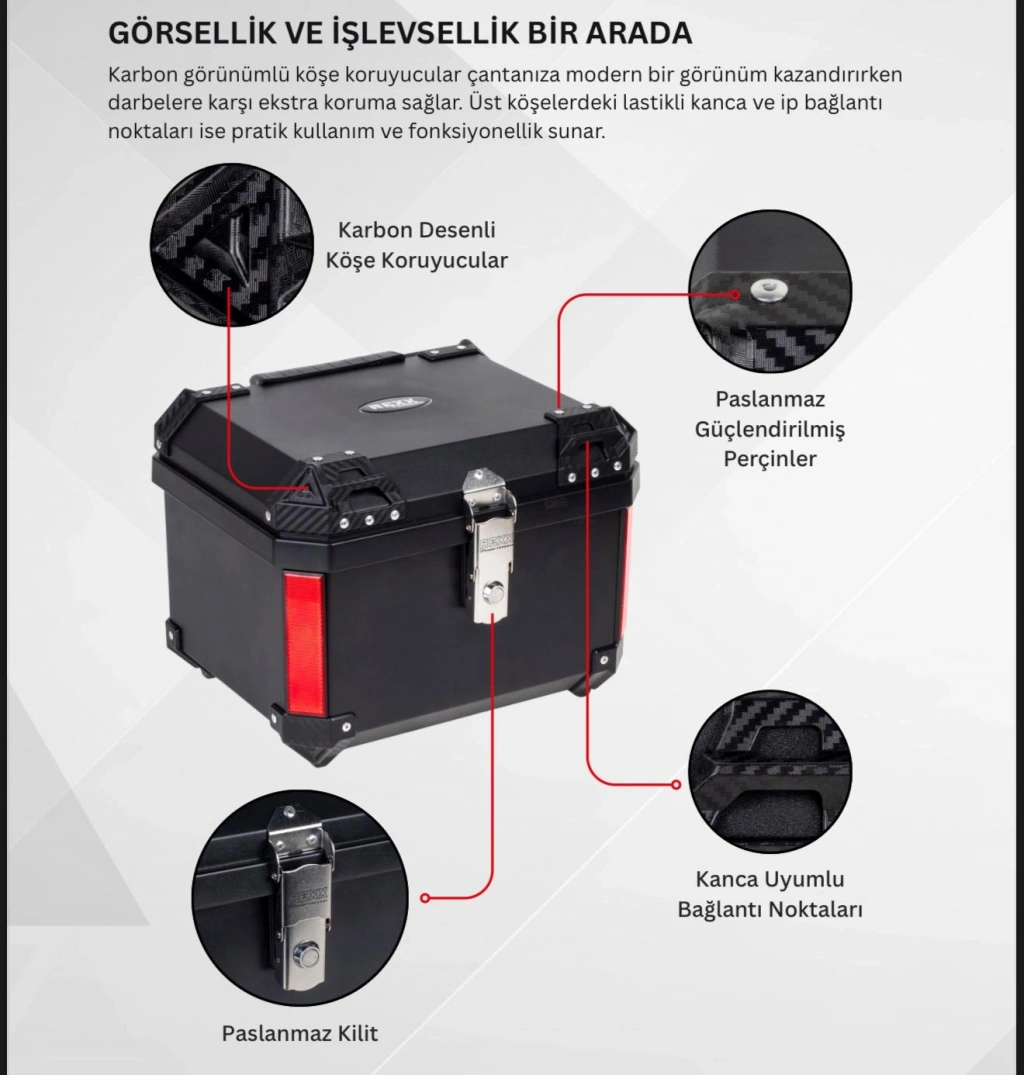 GÖRSELLİK VE İŞLEVSELLİK BİR ARADA

Karbon görünümlü köşe koruyucular çantanıza modern bir görünüm kazandırırken darbelere karşı ekstra koruma sağlar. Üst köşelerdeki lastikli kanca ve ip bağlantı noktaları ise pratik kullanım ve fonksiyonellik sunar.

Karbon Desenli Köşe Koruyucular

Paslanmaz Güçlendirilmiş Perçinler

REXX

REXX

Kanca Uyumlu Bağlantı Noktaları

REXX

Paslanmaz Kilit