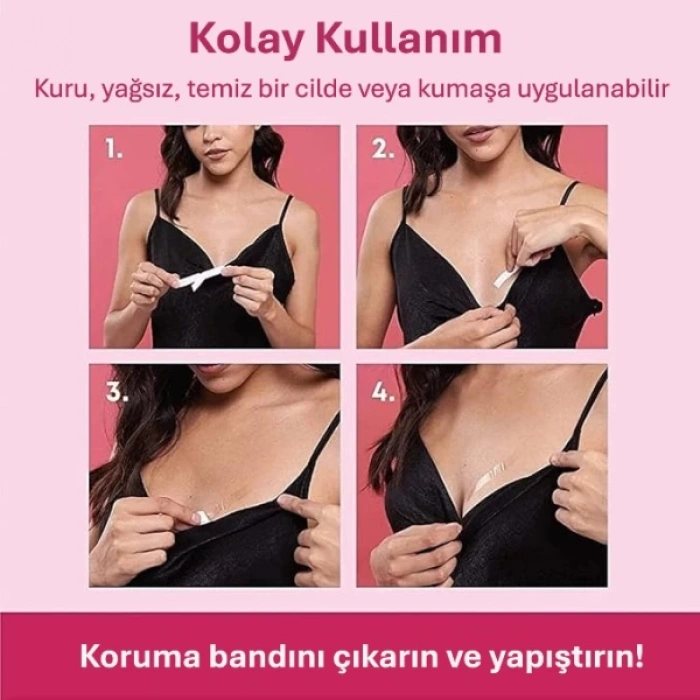 Kolay Kullanım

Kuru, yağsız, temiz bir cilde veya kumaşa uygulanabilir

1.

2.

3.

4.

Koruma bandını çıkarın ve yapıştırın!