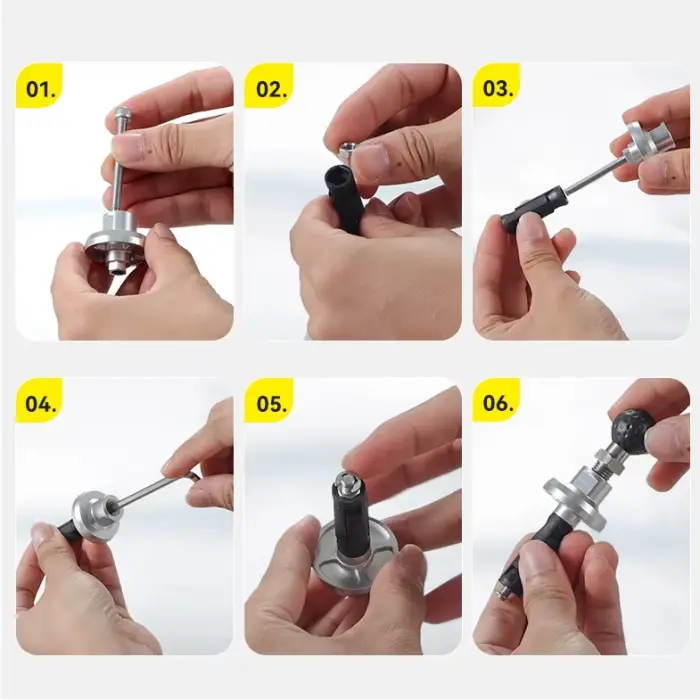 01.

02.

03.

04.

05.

06.