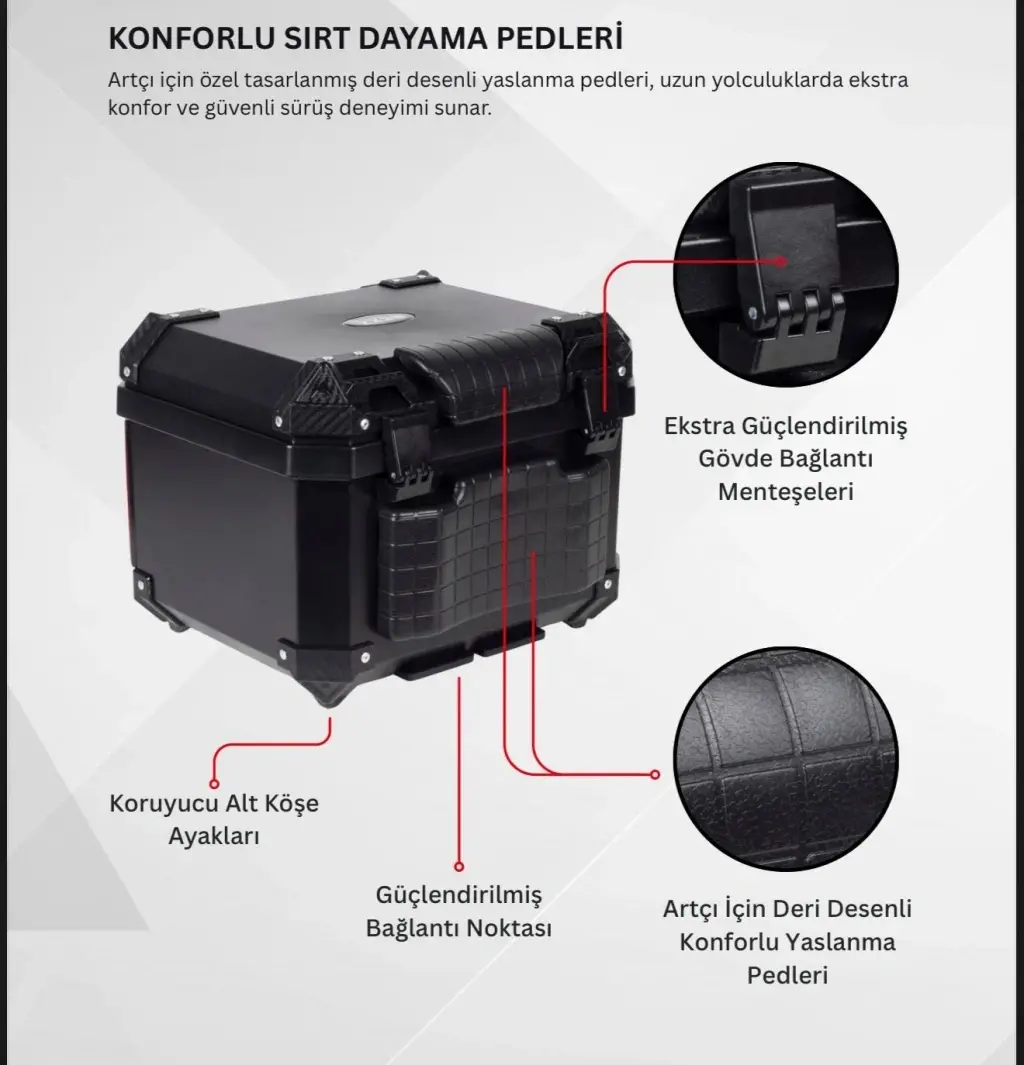 KONFORLU SIRT DAYAMA PEDLERİ

Artçı için özel tasarlanmış deri desenli yaslanma pedleri, uzun yolculuklarda ekstra konfor ve güvenli sürüş deneyimi sunar.

Ekstra Güçlendirilmiş Gövde Bağlantı Menteşeleri

Koruyucu Alt Köşe Ayakları

Güçlendirilmiş Bağlantı Noktası

Artçı İçin Deri Desenli Konforlu Yaslanma Pedleri