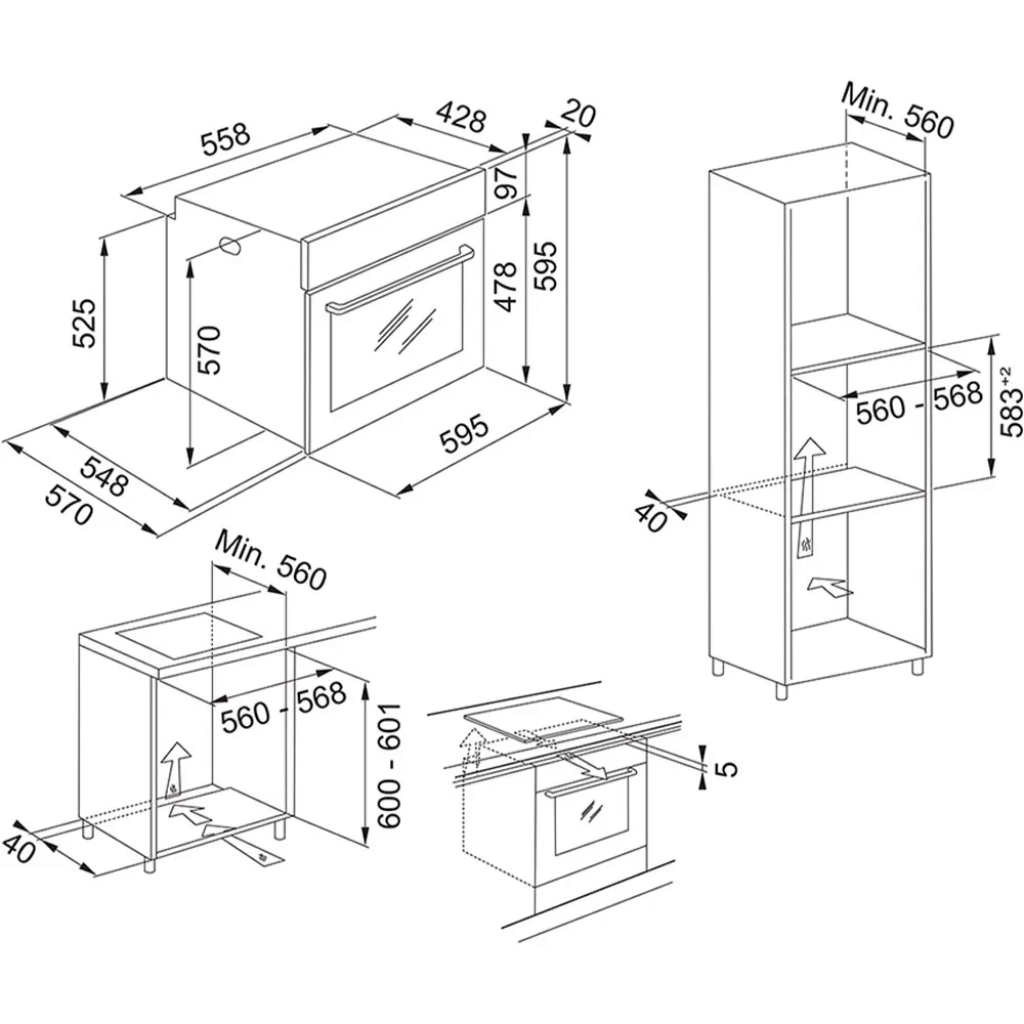 558
428
20
97
525
570
478
595
595
548
570
Min. 560
560 - 568
$583^{+2}$
40
Min. 560
560 - 568
600 - 601
40
5