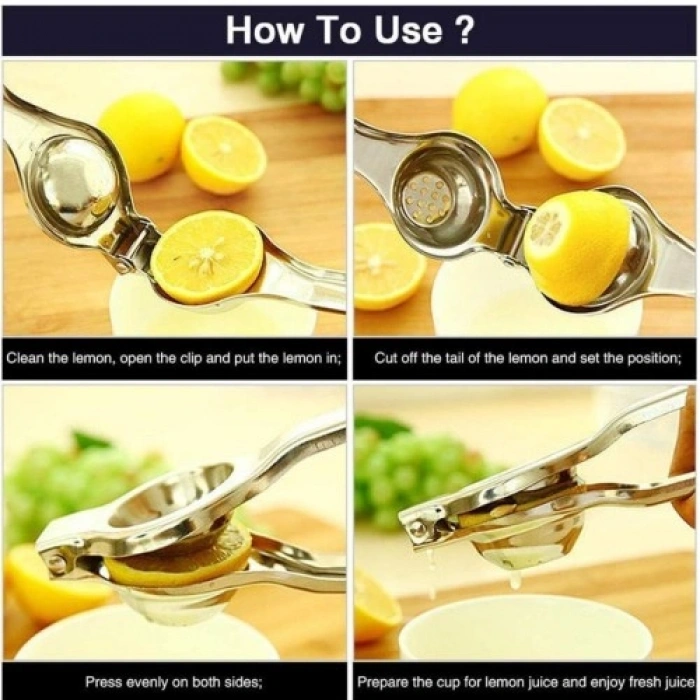 How To Use ?

Clean the lemon, open the clip and put the lemon in;

Cut off the tail of the lemon and set the position;

Press evenly on both sides;

Prepare the cup for lemon juice and enjoy fresh juice