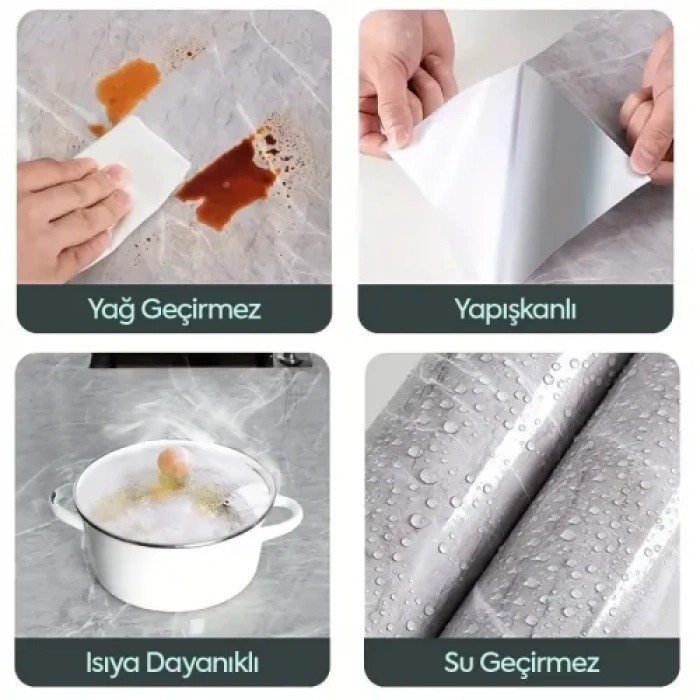 Yağ Geçirmez

Yapışkanlı

Isıya Dayanıklı

Su Geçirmez