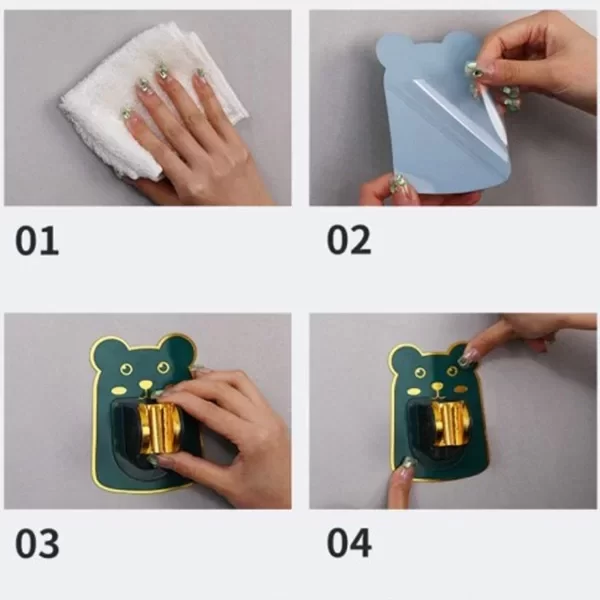 01

02

03

04