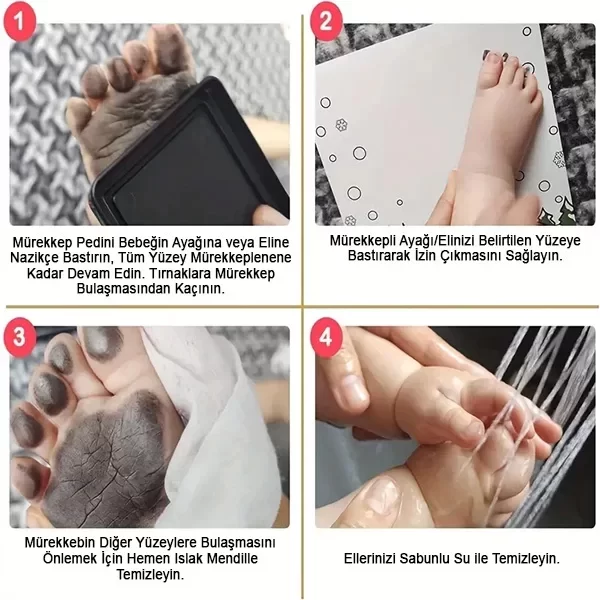 1

Mürekkep Pedini Bebeğin Ayağına veya Eline Nazikçe Bastırın, Tüm Yüzey Mürekkeplenene Kadar Devam Edin. Tırnaklara Mürekkep Bulaşmasından Kaçının.

2

Mürekkepli Ayağı/Elinizi Belirtilen Yüzeye Bastırarak İzin Çıkmasını Sağlayın.

3

Mürekkebin Diğer Yüzeylere Bulaşmasını Önlemek İçin Hemen Islak Mendille Temizleyin.

4

Ellerinizi Sabunlu Su ile Temizleyin.