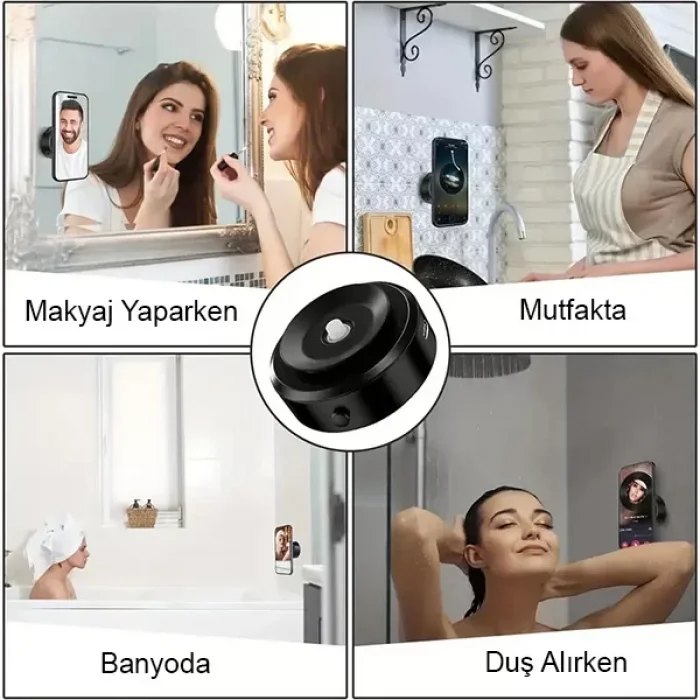 Makyaj Yaparken

Mutfakta

Banyoda

Duş Alırken