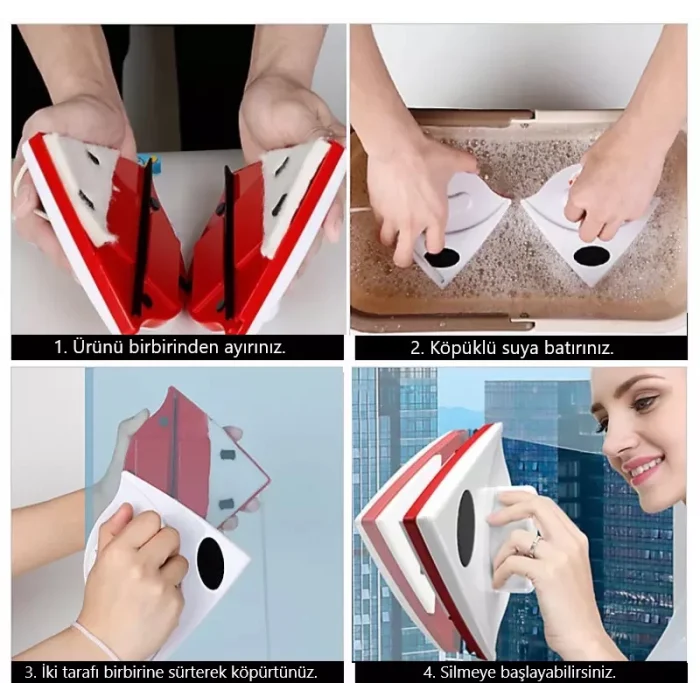 1. Ürünü birbirinden ayırınız.

2. Köpüklü suya batırınız.

3. İki tarafı birbirine sürterek köpürtünüz.

4. Silmeye başlayabilirsiniz.