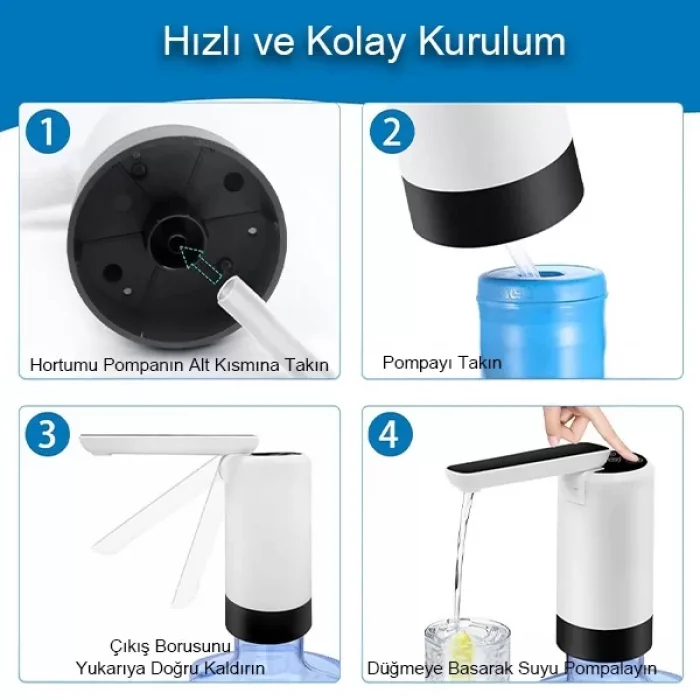 Hızlı ve Kolay Kurulum

1

Hortumu Pompanın Alt Kısmına Takın

2

Pompayı Takın

3

Çıkış Borusunu Yukarıya Doğru Kaldırın

4

Düğmeye Basarak Suyu Pompalayın