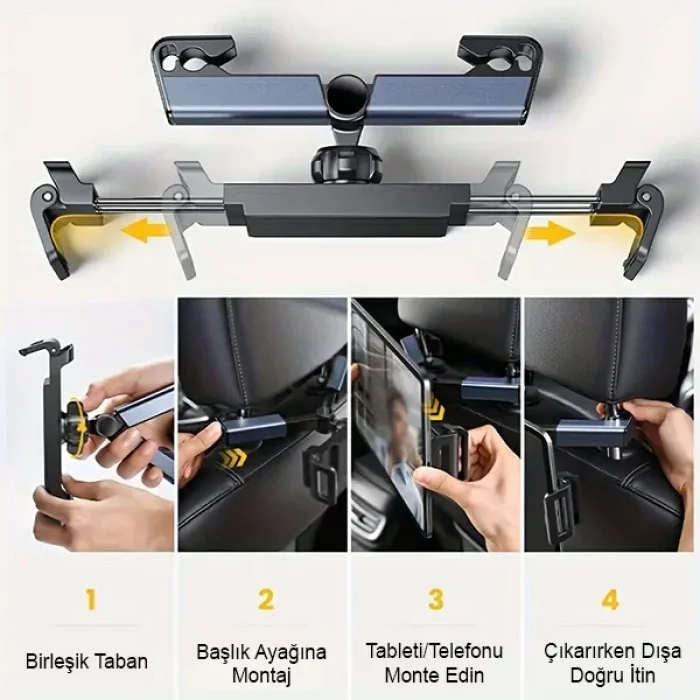 1

Birleşik Taban

2

Başlık Ayağına Montaj

3

Tableti/Telefonu Monte Edin

4

Çıkarırken Dışa Doğru İtin