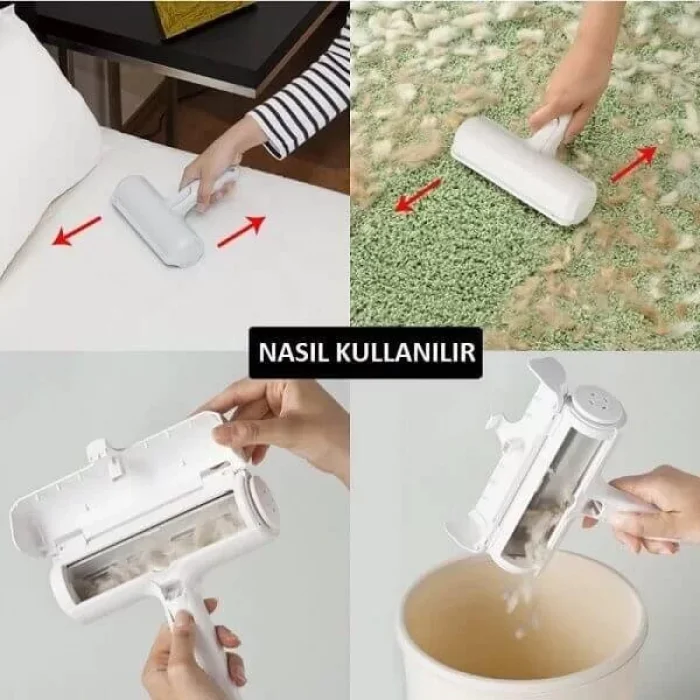 NASIL KULLANILIR