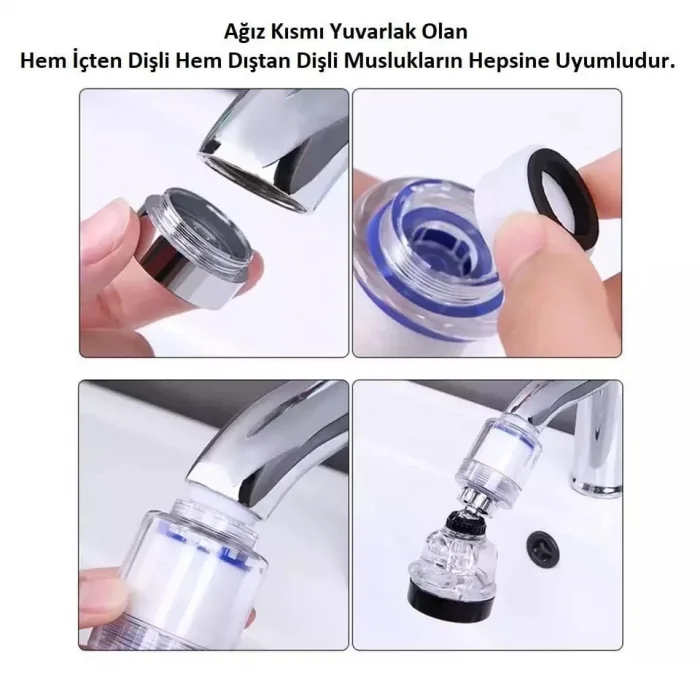 Ağız Kısmı Yuvarlak Olan
Hem İçten Dişli Hem Dıştan Dişli Muslukların Hepsine Uyumludur.