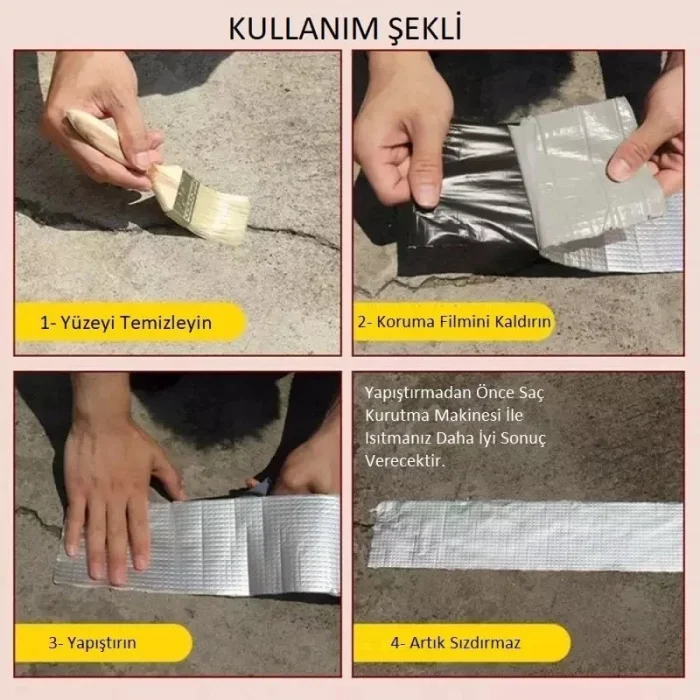 KULLANIM ŞEKLİ

1- Yüzeyi Temizleyin

2- Koruma Filmini Kaldırın

3- Yapıştırın

Yapıştırmadan Önce Saç Kurutma Makinesi İle Isıtmanız Daha İyi Sonuç Verecektir.

4- Artık Sızdırmaz