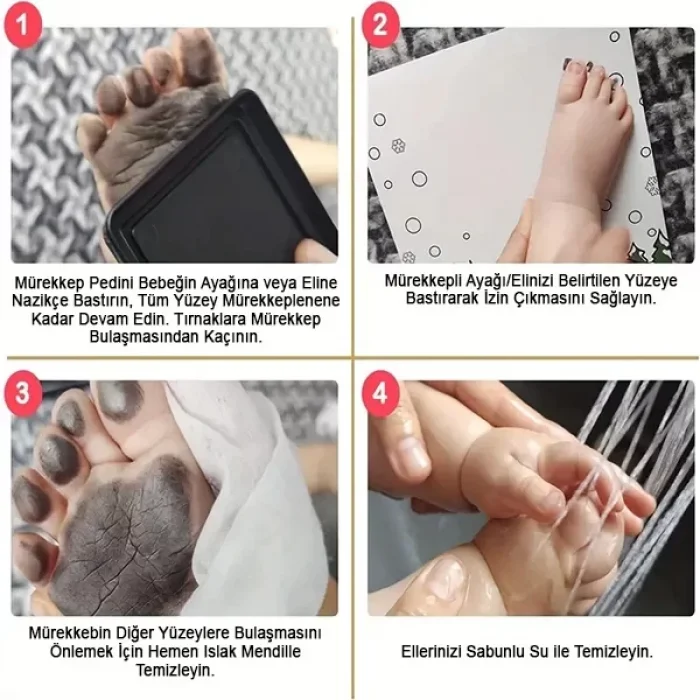 1

Mürekkep Pedini Bebeğin Ayağına veya Eline Nazikçe Bastırın, Tüm Yüzey Mürekkeplenene Kadar Devam Edin. Tırnaklara Mürekkep Bulaşmasından Kaçının.

2

Mürekkepli Ayağı/Elinizi Belirtilen Yüzeye Bastırarak İzin Çıkmasını Sağlayın.

3

Mürekkebin Diğer Yüzeylere Bulaşmasını Önlemek İçin Hemen Islak Mendille Temizleyin.

4

Ellerinizi Sabunlu Su ile Temizleyin.