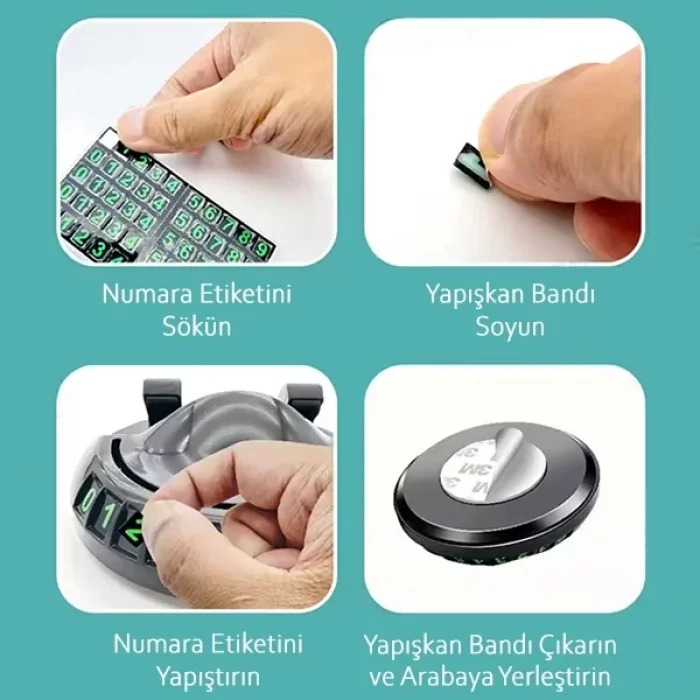 Numara Etiketini Sökün

Yapışkan Bandı Soyun

Numara Etiketini Yapıştırın

Yapışkan Bandı Çıkarın ve Arabaya Yerleştirin