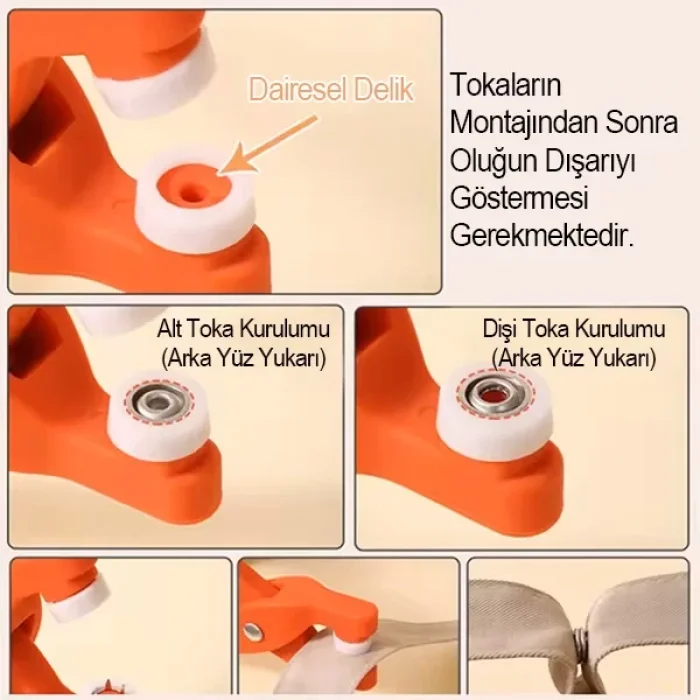 Dairesel Delik

Tokaların Montajından Sonra Oluğun Dışarıyı Göstermesi Gerekmektedir.

Alt Toka Kurulumu
(Arka Yüz Yukarı)

Dişi Toka Kurulumu
(Arka Yüz Yukarı)