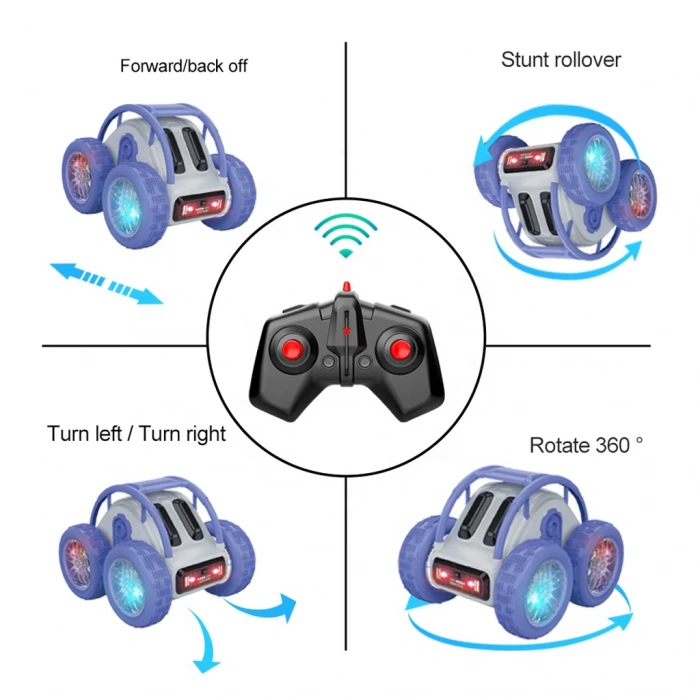 Forward/back off

Stunt rollover

Turn left / Turn right

Rotate 360 °