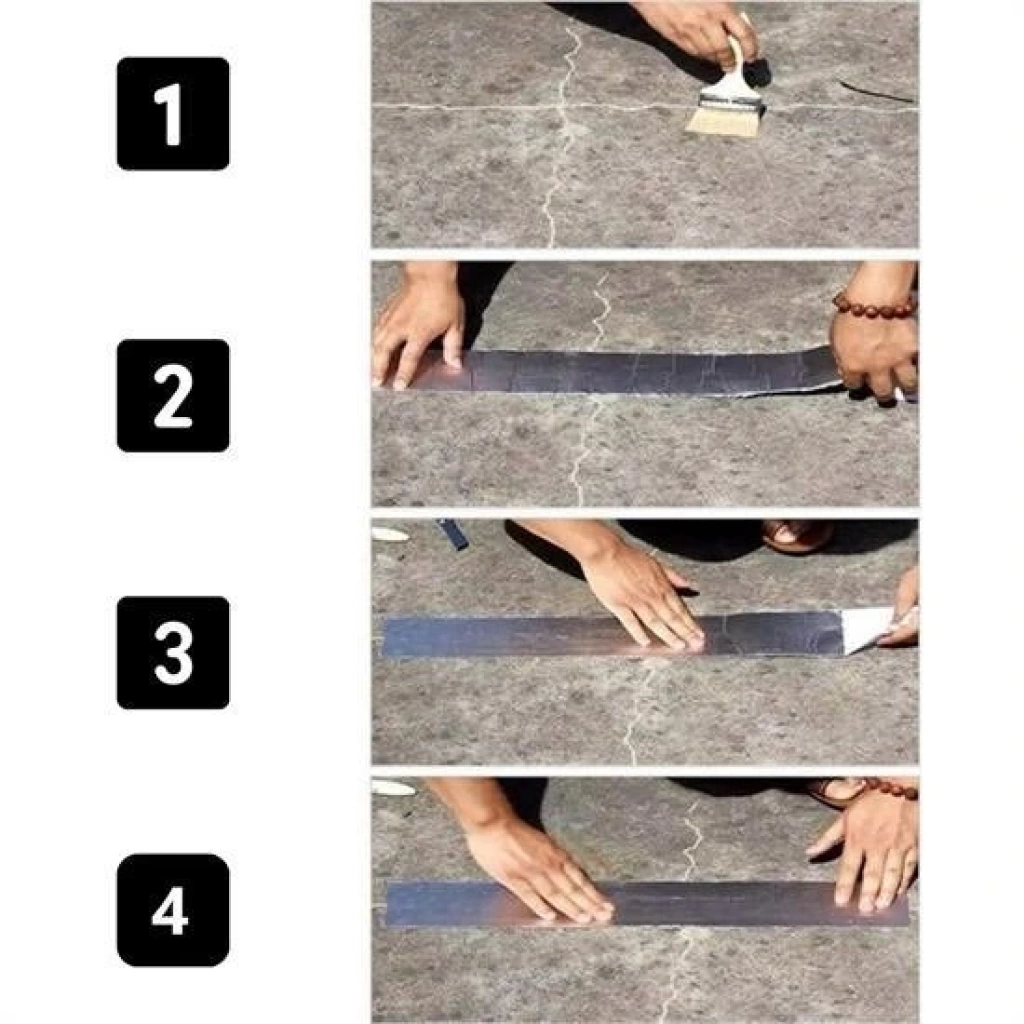 1

2

3

4