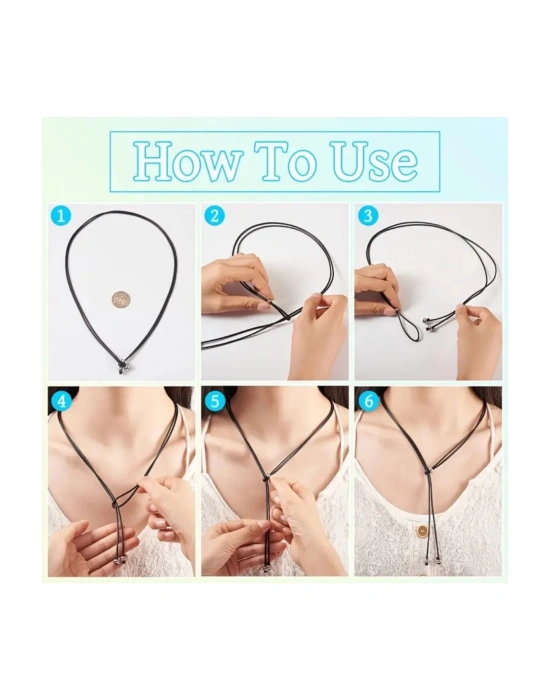 How To Use

1

2

3

4

5

6