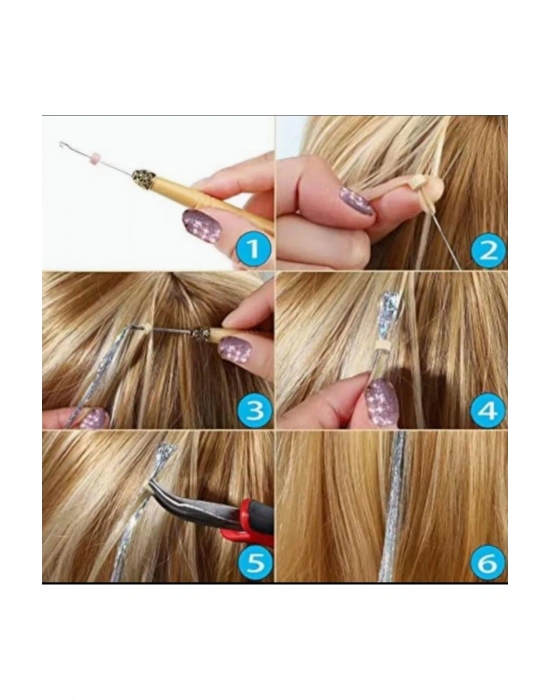 1
2
3
4
5
6