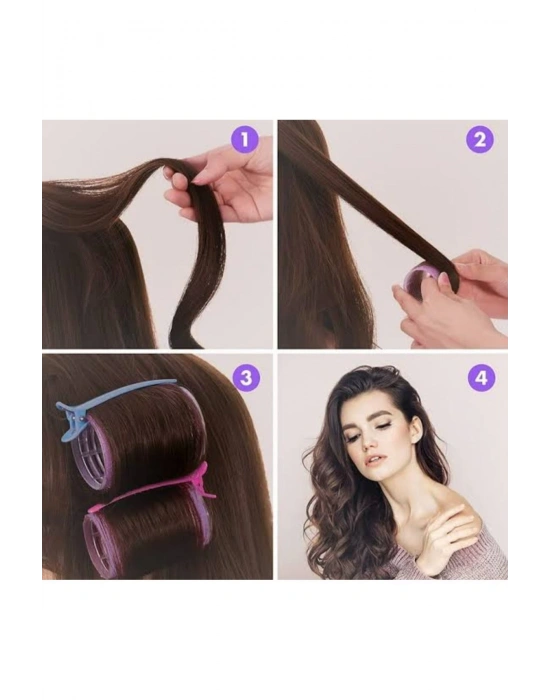 1
2
3
4