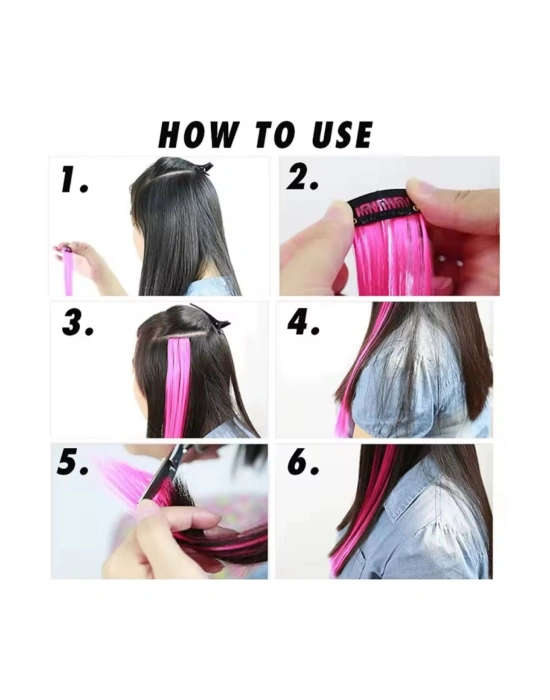 HOW TO USE

1.

2.

3.

4.

5.

6.