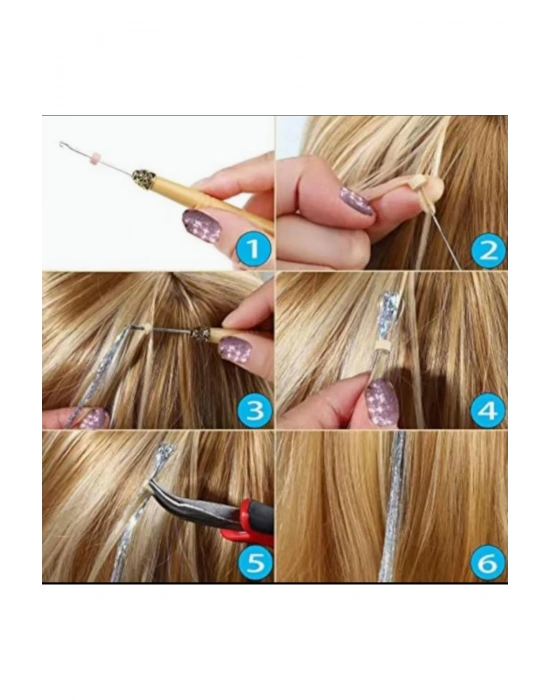 1

2

3

4

5

6