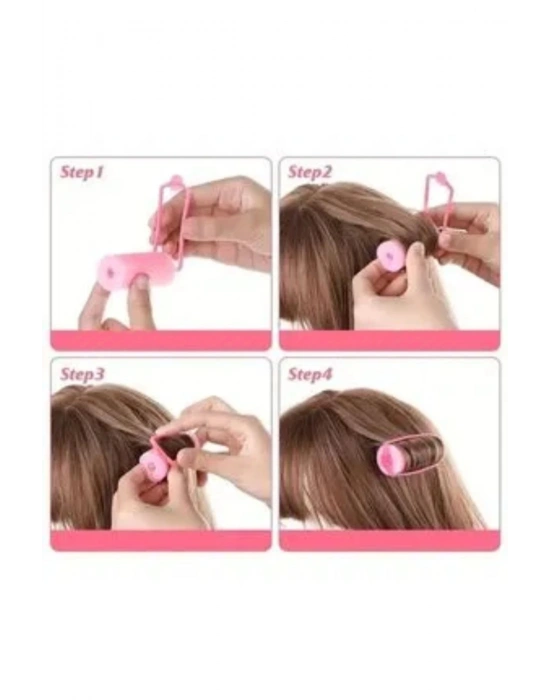 Step1

Step2

Step3

Step4