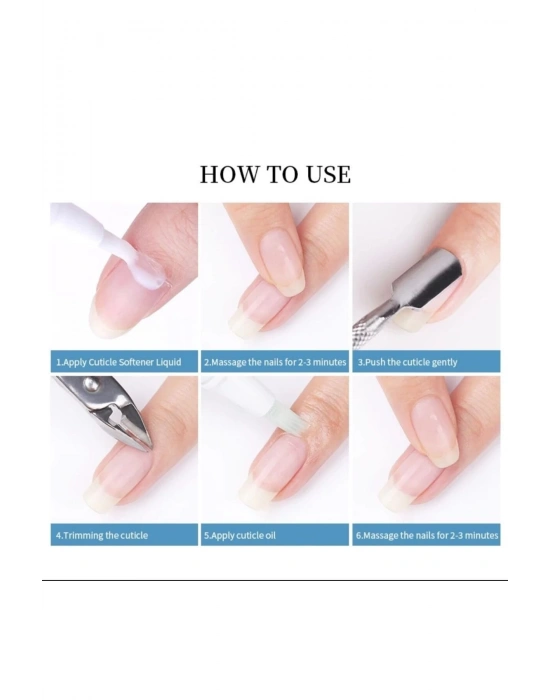 HOW TO USE

1.Apply Cuticle Softener Liquid

2.Massage the nails for 2-3 minutes

3.Push the cuticle gently

4.Trimming the cuticle

5.Apply cuticle oil

6.Massage the nails for 2-3 minutes