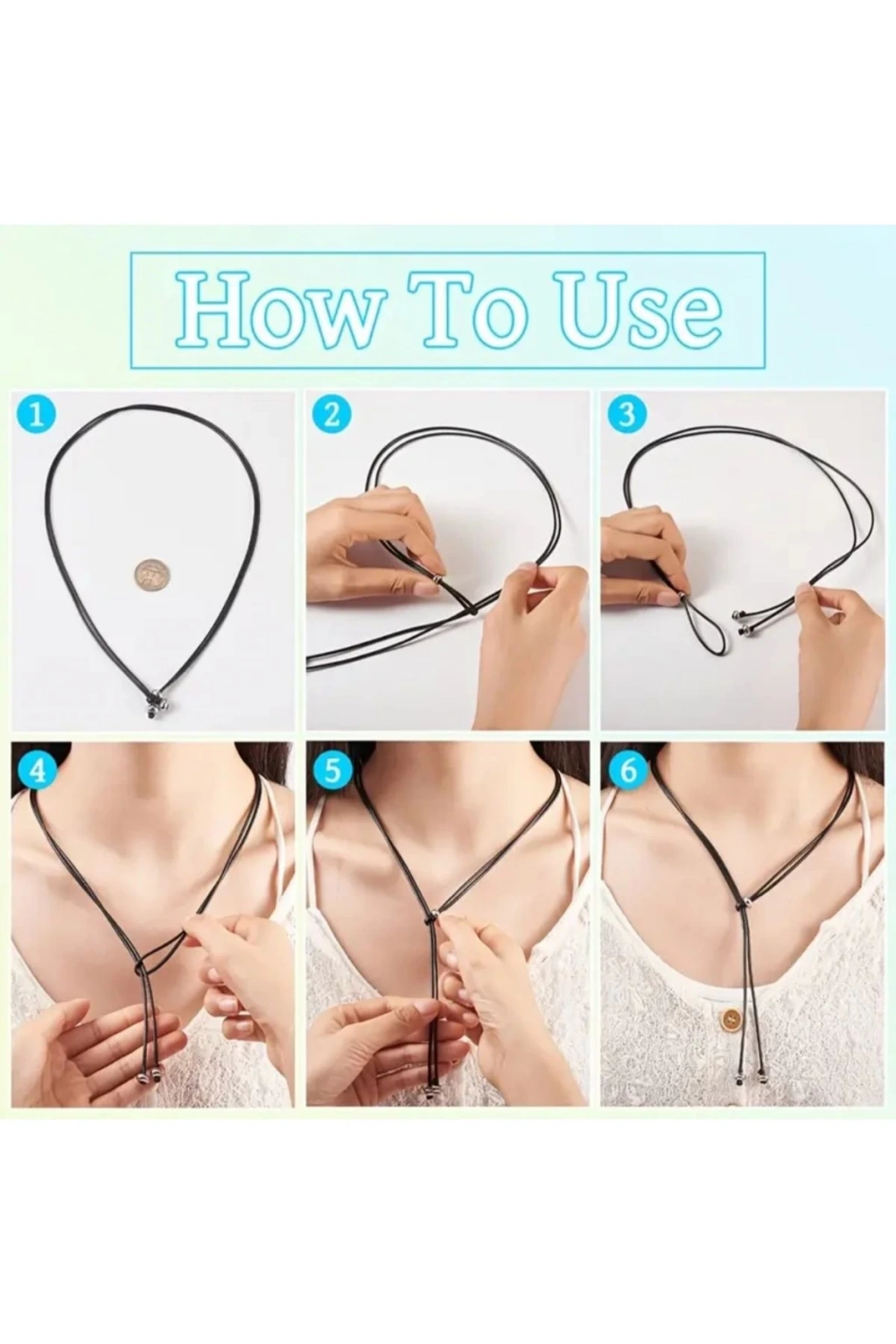 How To Use

1

2

3

4

5

6