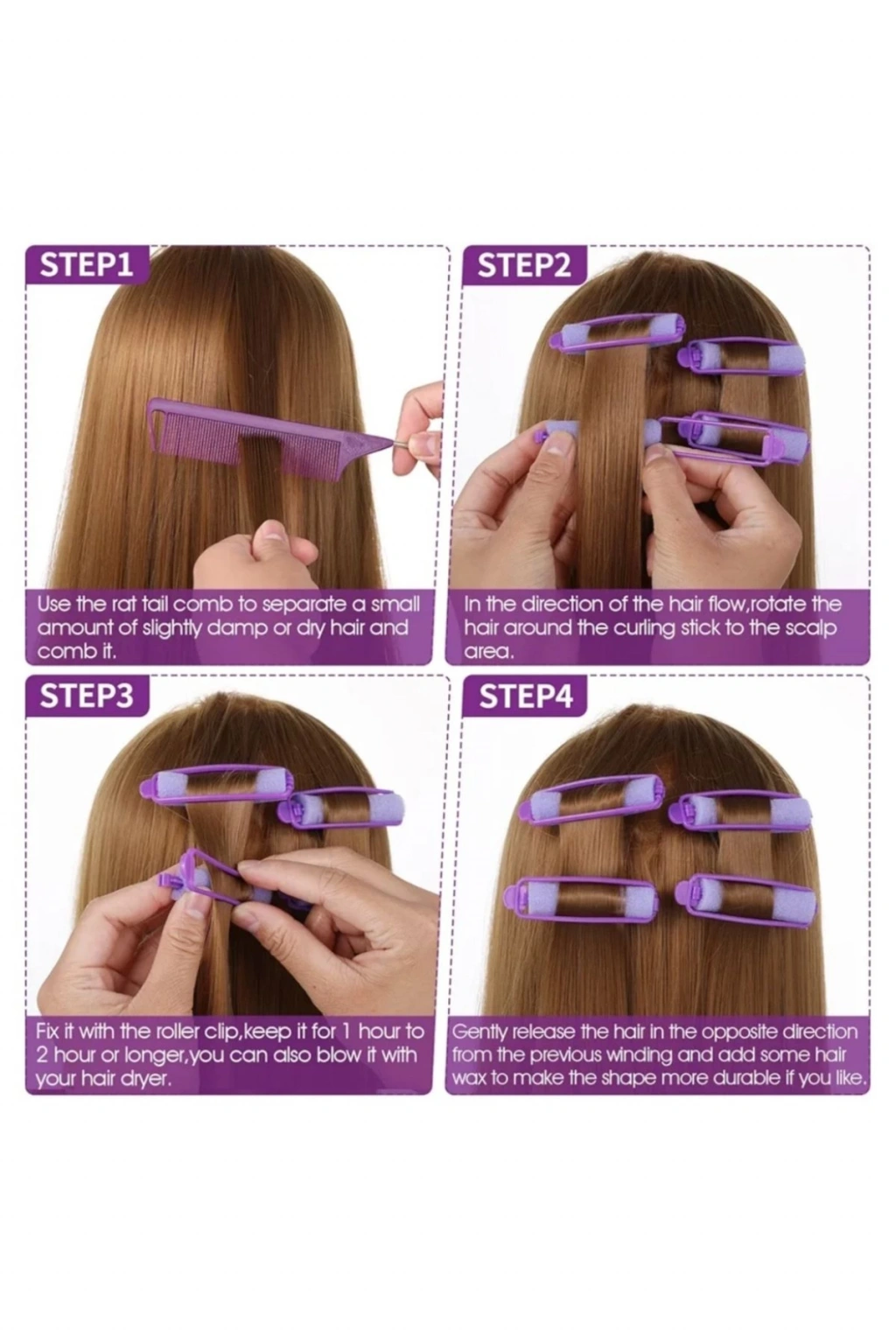 STEP1

Use the rat tail comb to separate a small amount of slightly damp or dry hair and comb it.

STEP2

In the direction of the hair flow,rotate the hair around the curling stick to the scalp area.

STEP3

Fix it with the roller clip,keep it for 1 hour to 2 hour or longer,you can also blow it with your hair dryer.

STEP4

Gently release the hair in the opposite direction from the previous winding and add some hair wax to make the shape more durable if you like.