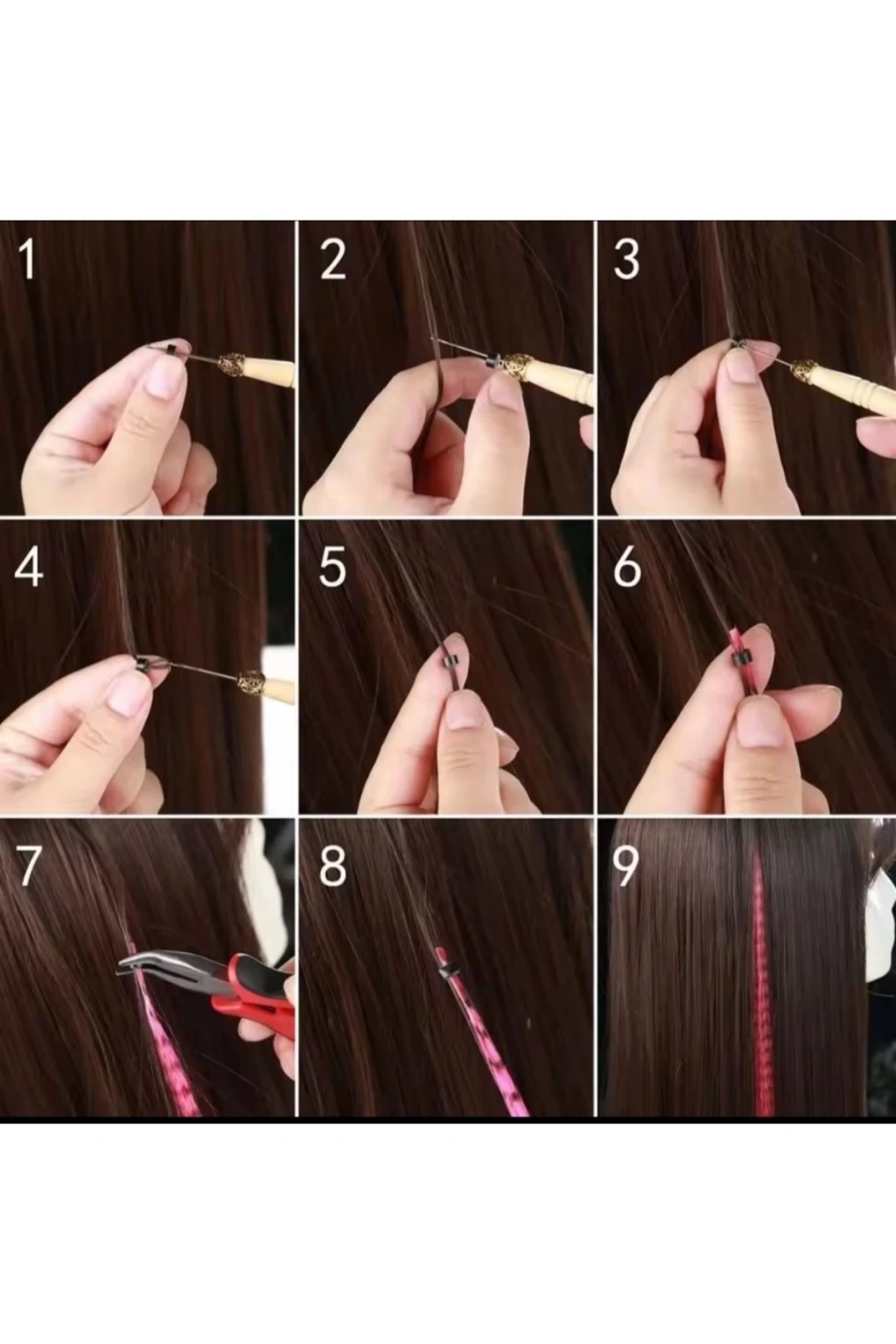 1

2

3

4

5

6

7

8

9